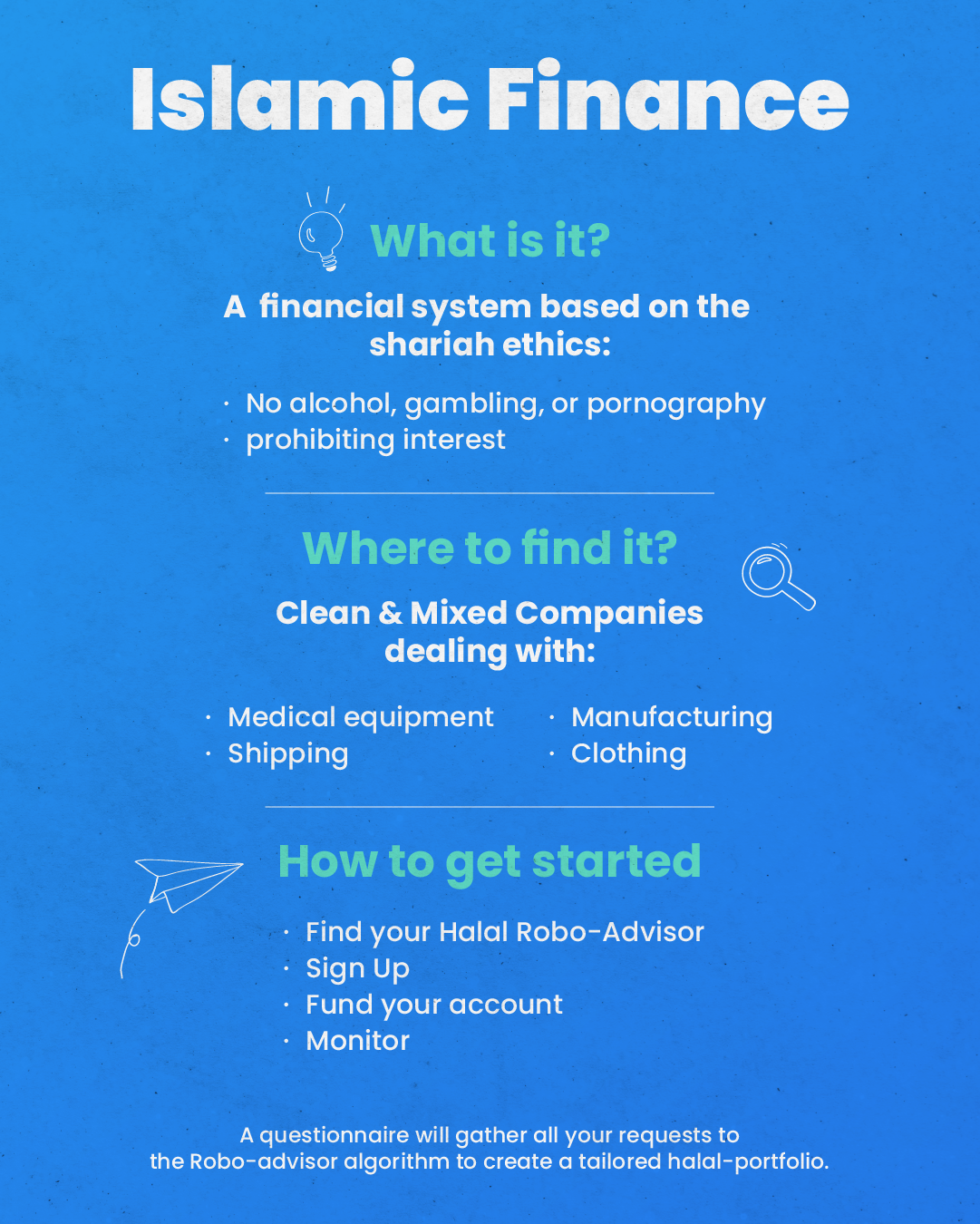 Islamic Finance

What is it?

A financial system based on the shariah ethics:

· No alcohol, gambling, or pornography
· prohibiting interest

Where to find it?

Clean & Mixed Companies dealing with:

· Medical equipment
· Shipping

· Manufacturing
· Clothing

How to get started

· Find your Halal Robo-Advisor
· Sign Up
· Fund your account
· Monitor

A questionnaire will gather all your requests to the Robo-advisor algorithm to create a tailored halal-portfolio.